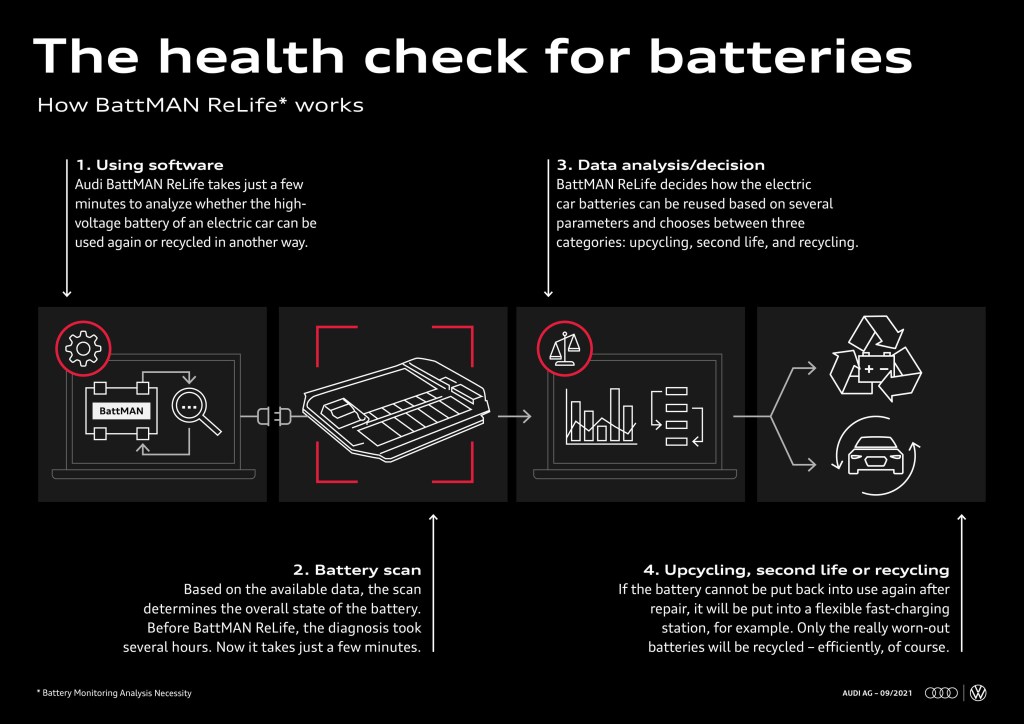 The health check for batteries

How BattMAN ReLife* works

1. Using software
Audi BattMAN ReLife takes just a few minutes to analyze whether the high-voltage battery of an electric car can be used again or recycled in another way.

3. Data analysis/decision
BattMAN ReLife decides how the electric car batteries can be reused based on several parameters and chooses between three categories: upcycling, second life, and recycling.

BattMAN

2. Battery scan
Based on the available data, the scan determines the overall state of the battery. Before BattMAN ReLife, the diagnosis took several hours. Now it takes just a few minutes.

4. Upcycling, second life or recycling
If the battery cannot be put back into use again after repair, it will be put into a flexible fast-charging station, for example. Only the really worn-out batteries will be recycled – efficiently, of course.

* Battery Monitoring Analysis Necessity

AUDI AG – 09/2021